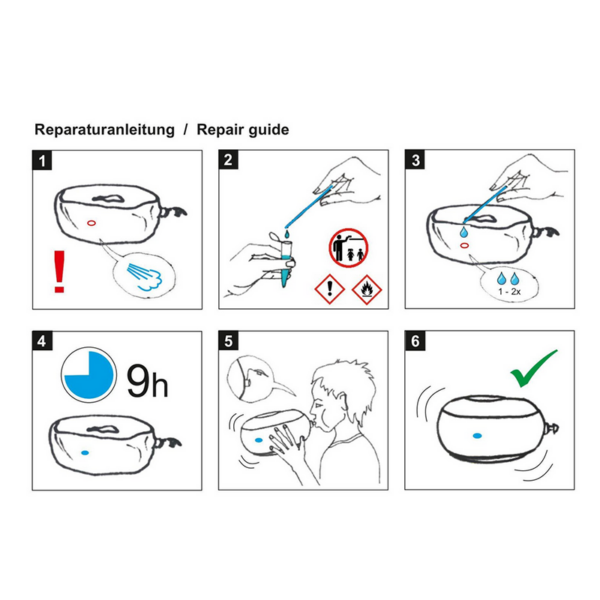 Reparaturanleitung / Repair guide

1

!

2

3

1 - 2x

4

9h

5

6