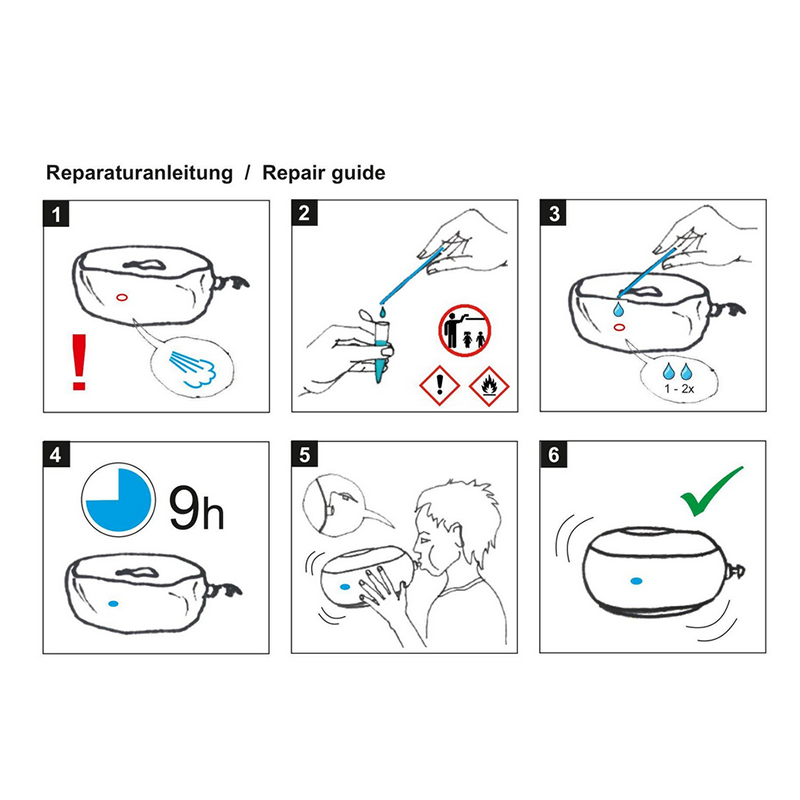 Reparaturanleitung / Repair guide

1

!

2

3

1 - 2x

4

9h

5

6